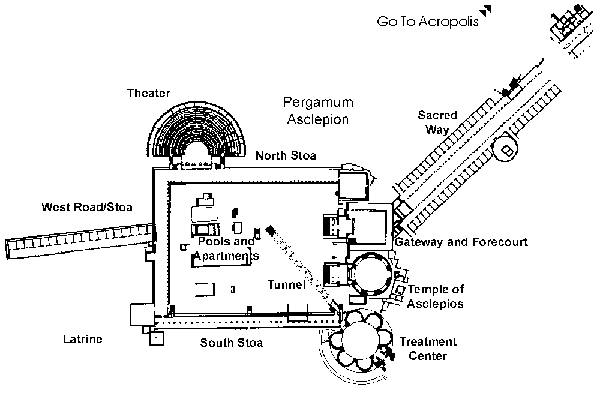 Go To Acropolis

Theater

Pergamum Asclepion

Sacred Way

North Stoa

West Road/Stoa

Pools and Apartments

Gateway and Forecourt

Tunnel

Temple of Asclepios

Latrine

South Stoa

Treatment Center